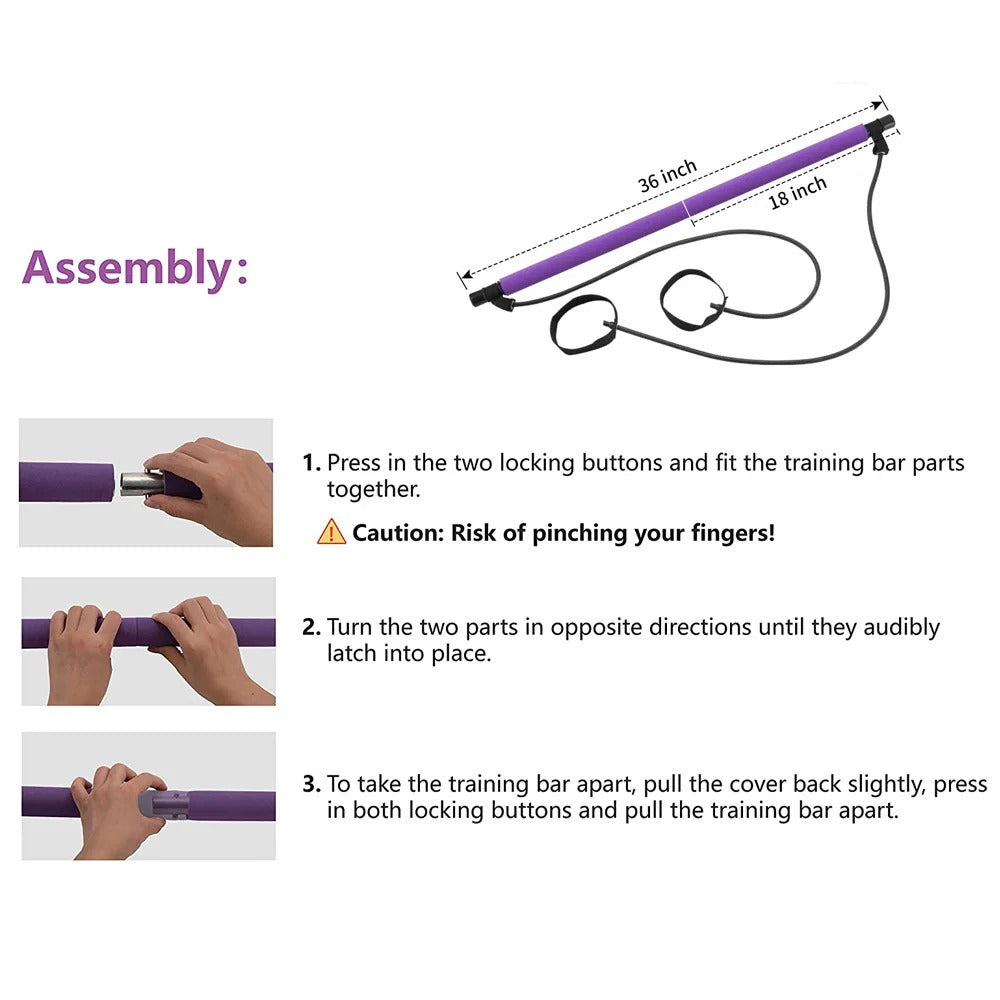 Assembly:

36 inch

18 inch

1. Press in the two locking buttons and fit the training bar parts together.

Caution: Risk of pinching your fingers!

2. Turn the two parts in opposite directions until they audibly latch into place.

3. To take the training bar apart, pull the cover back slightly, press in both locking buttons and pull the training bar apart.